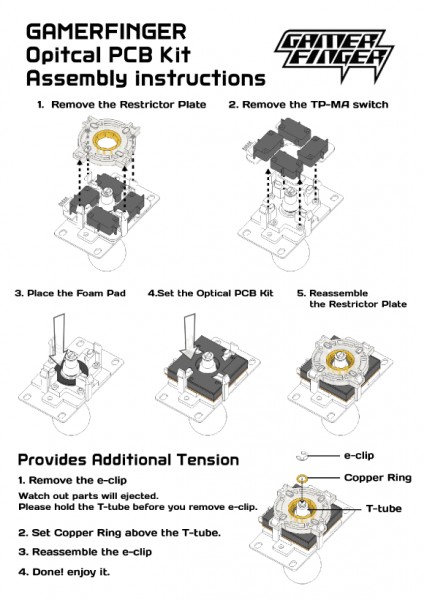 GAMERFINGER
Opitcal PCB Kit
Assembly instructions

GAMER FINGER

1. Remove the Restrictor Plate

2. Remove the TP-MA switch

3. Place the Foam Pad

4.Set the Optical PCB Kit

5. Reassemble the Restrictor Plate

Provides Additional Tension

1. Remove the e-clip
Watch out parts will ejected.
Please hold the T-tube before you remove e-clip.

2. Set Copper Ring above the T-tube.

3. Reassemble the e-clip

4. Done! enjoy it.

e-clip

Copper Ring

T-tube