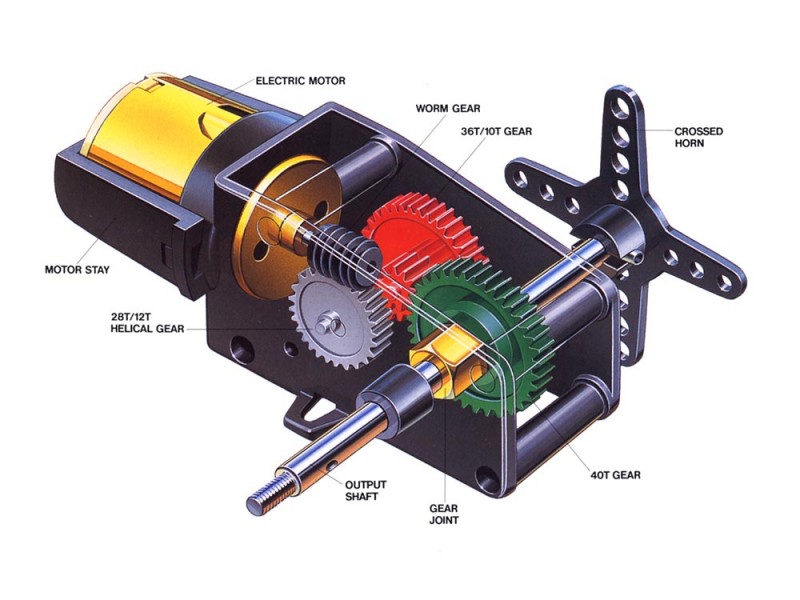 ELECTRIC MOTOR

WORM GEAR

36T/10T GEAR

CROSSED HORN

MOTOR STAY

28T/12T HELICAL GEAR

OUTPUT SHAFT

GEAR JOINT

40T GEAR